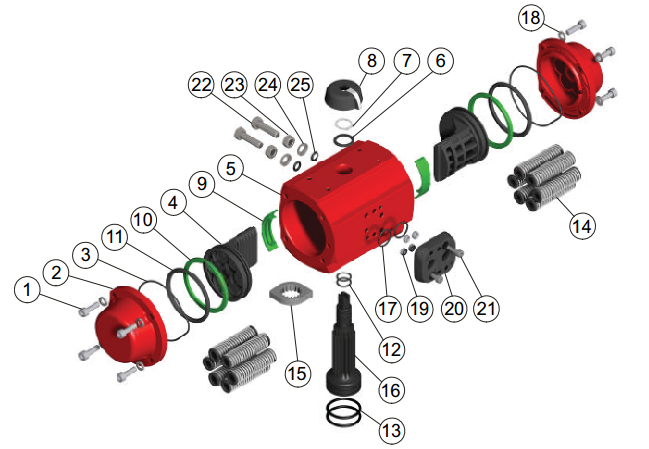 18
8
7
6
22
23
24
25
5
9
4
10
11
3
2
1
14
17
19
20
21
12
15
16
13