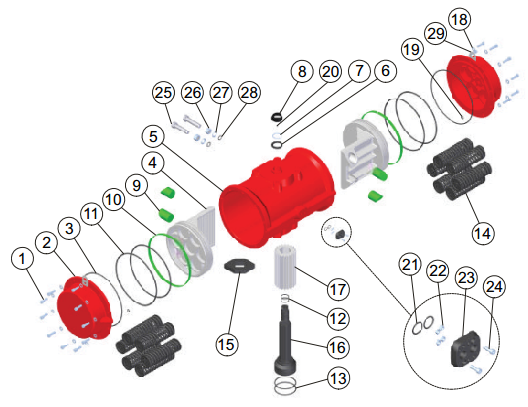 18
29
19
8
20
7
6
25
26
27
28
5
4
9
10
11
3
2
1
14
17
12
15
16
13
21
22
23
24